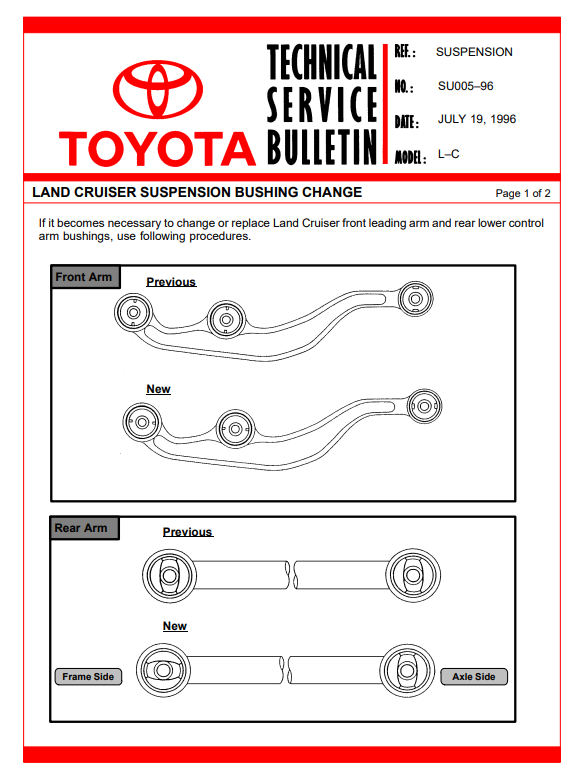 TOYOTA

TECHNICAL SERVICE BULLETIN

REF.: SUSPENSION
NO.: SU005–96
DATE: JULY 19, 1996
MODEL: L–C

LAND CRUISER SUSPENSION BUSHING CHANGE

Page 1 of 2

If it becomes necessary to change or replace Land Cruiser front leading arm and rear lower control arm bushings, use following procedures.

Front Arm

Previous

New

Rear Arm

Previous

New

Frame Side

Axle Side